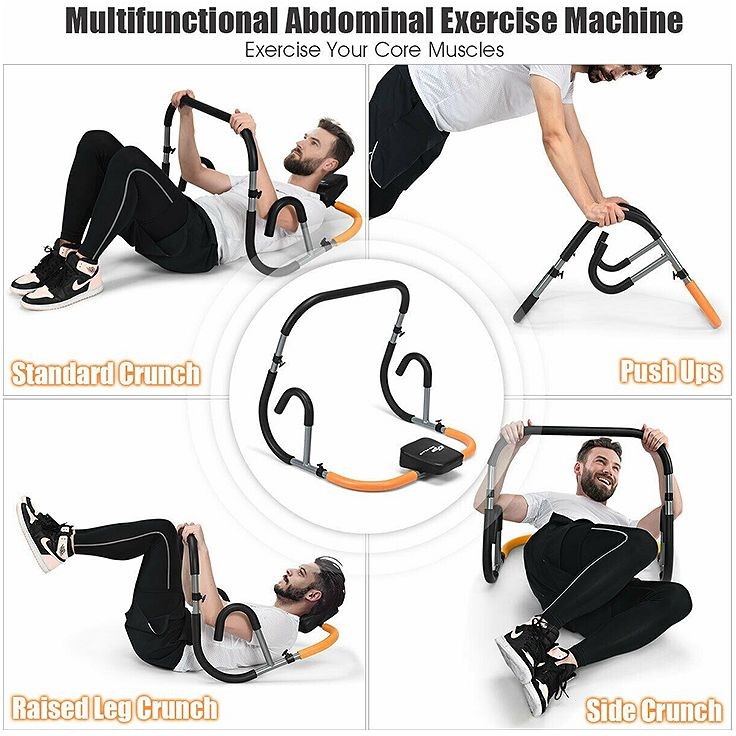 Multifunctional Abdominal Exercise Machine
Exercise Your Core Muscles

Standard Crunch

Push Ups

Raised Leg Crunch

Side Crunch